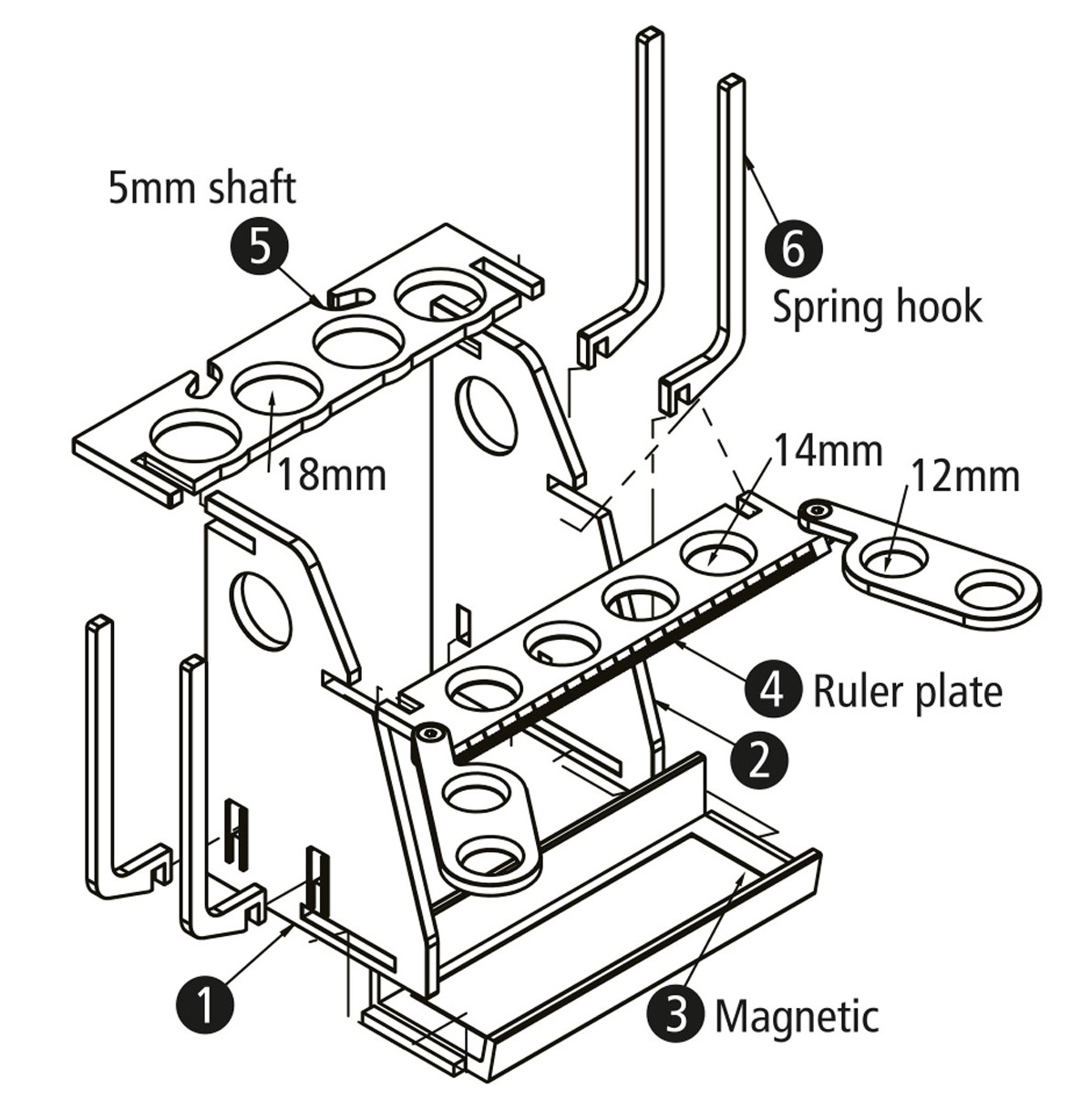 5mm shaft
5
6
Spring hook
18mm
14mm
12mm
4 Ruler plate
2
1
3 Magnetic